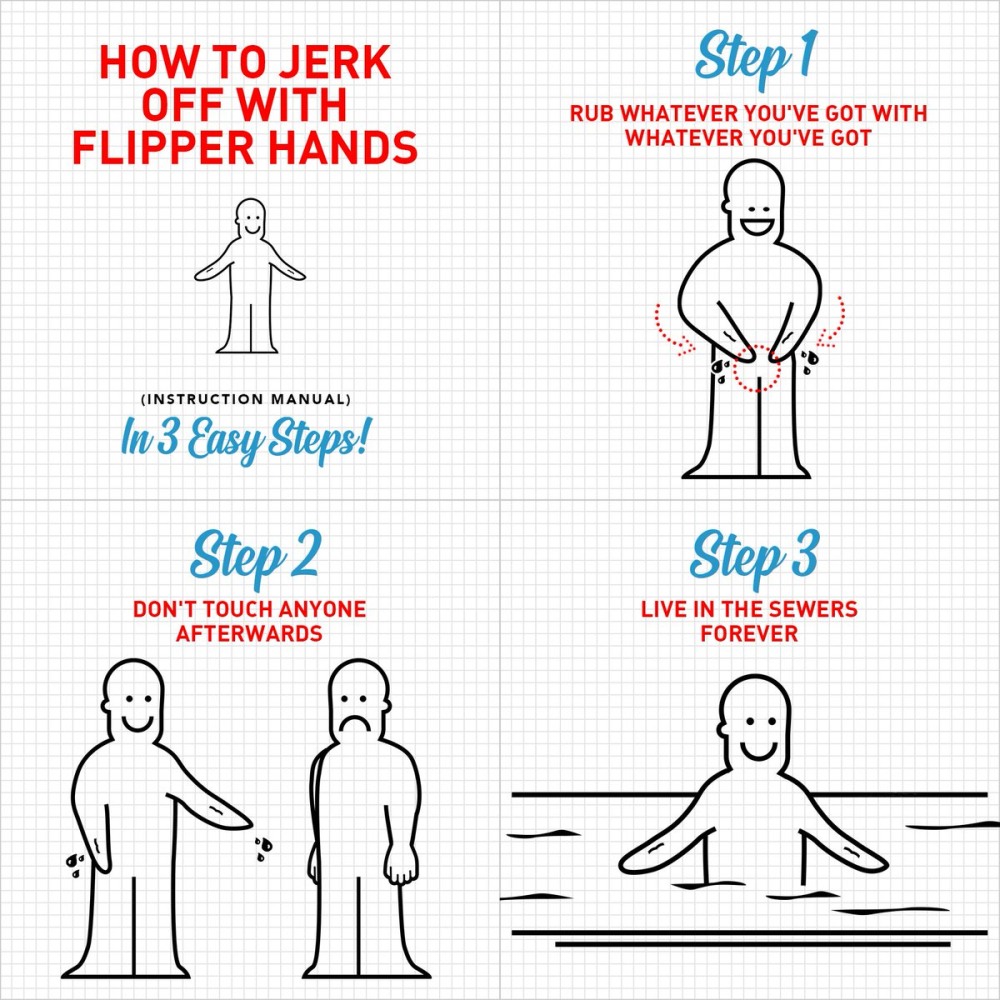 HOW TO JERK OFF WITH FLIPPER HANDS

(INSTRUCTION MANUAL)

In 3 Easy Steps!

Step 1

RUB WHATEVER YOU'VE GOT WITH WHATEVER YOU'VE GOT

Step 2

DON'T TOUCH ANYONE AFTERWARDS

Step 3

LIVE IN THE SEWERS FOREVER